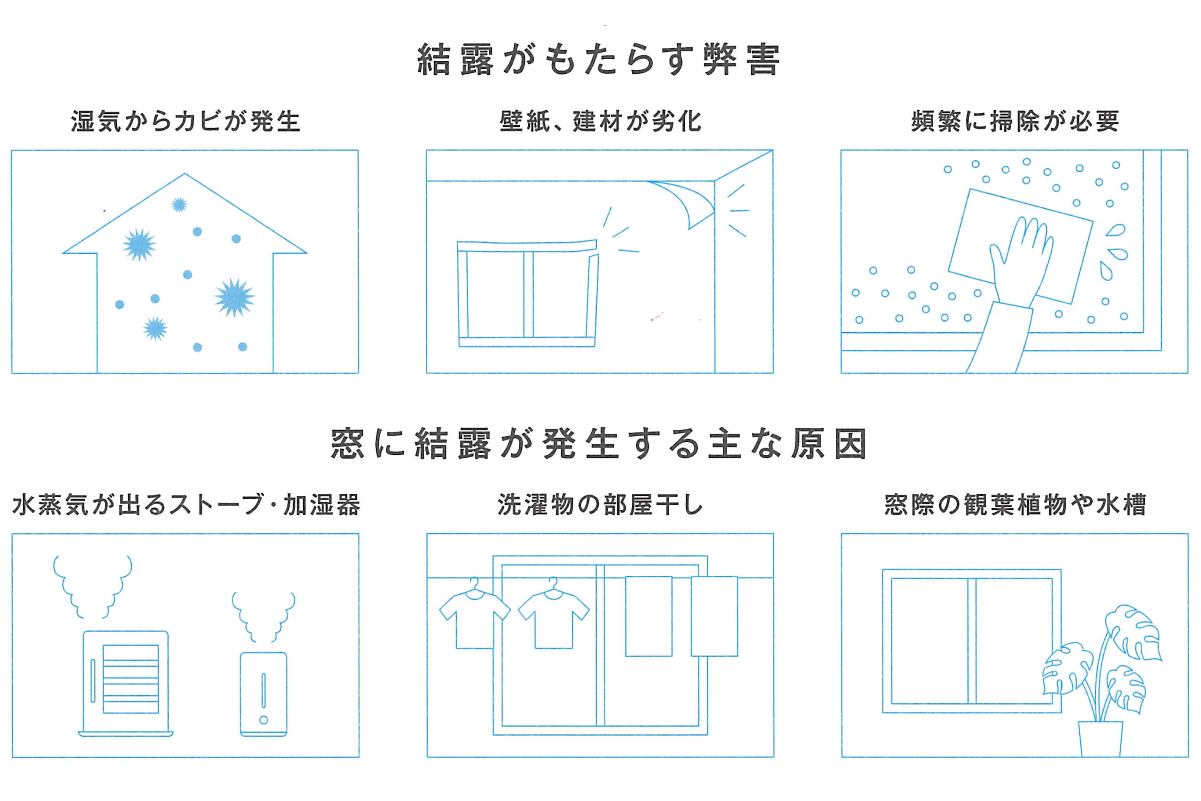 結露がもたらす弊害

湿気からカビが発生

壁紙、建材が劣化

頻繁に掃除が必要

窓に結露が発生する主な原因

水蒸気が出るストーブ･加湿器

洗濯物の部屋干し

窓際の観葉植物や水槽